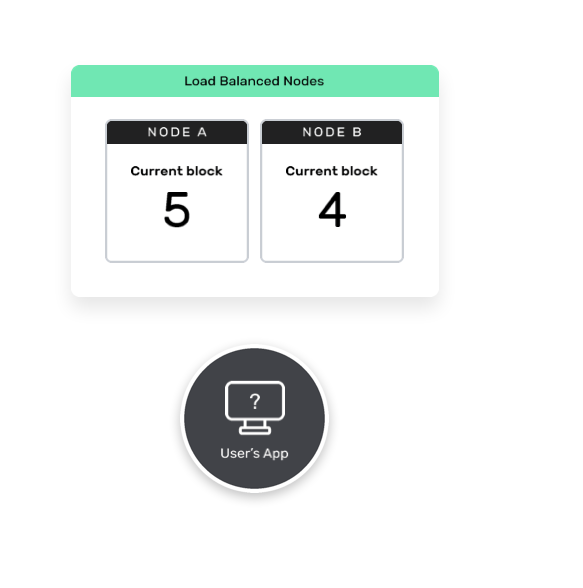 Load Balanced Nodes

NODE A
Current block
5

NODE B
Current block
4

?
User's App